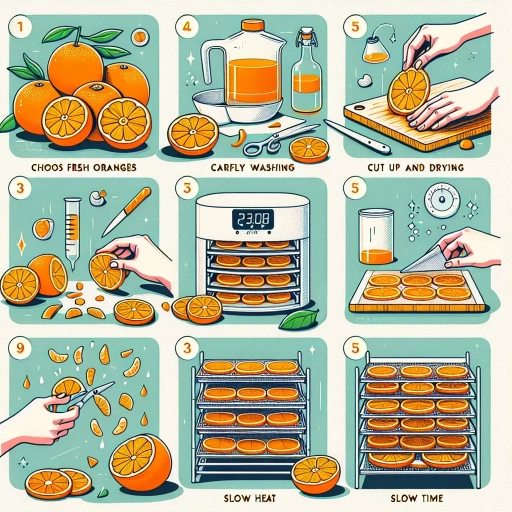 1

CHOOS FRSH ORANGES

4

CARFLY WASHING

5

CUT UP AND DRYING

3

3

23:08

5

9

3

SLOW HEAT

5

SLOW TIME