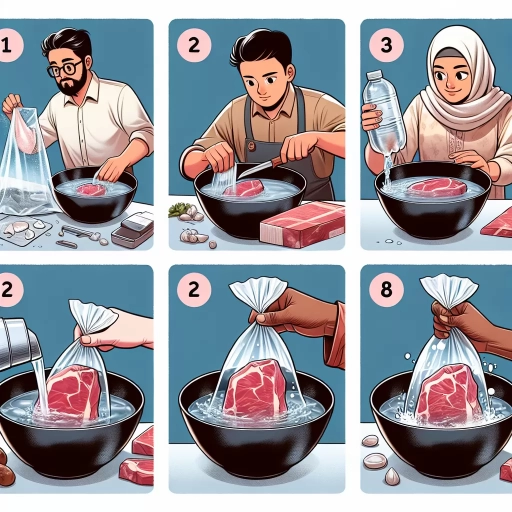 1

2

3

2

2

8