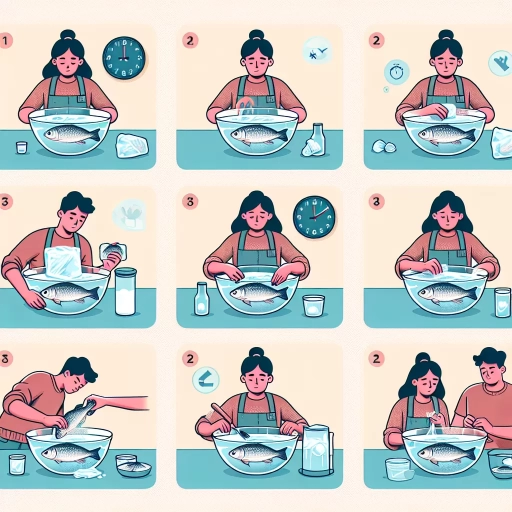 1

2

2

3

3

3

3

2

2