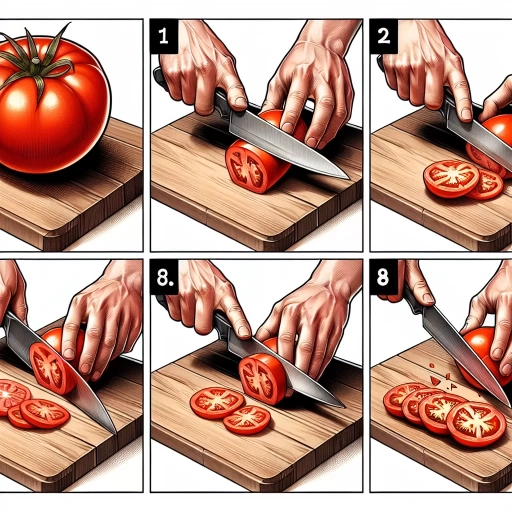 1

2

8.

8