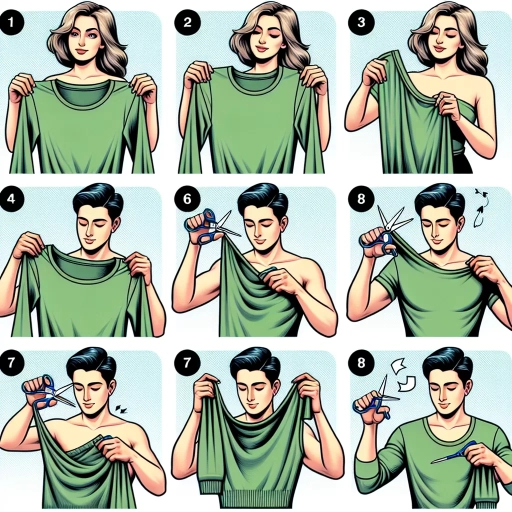 1

2

3

4

6

8

7

7

8