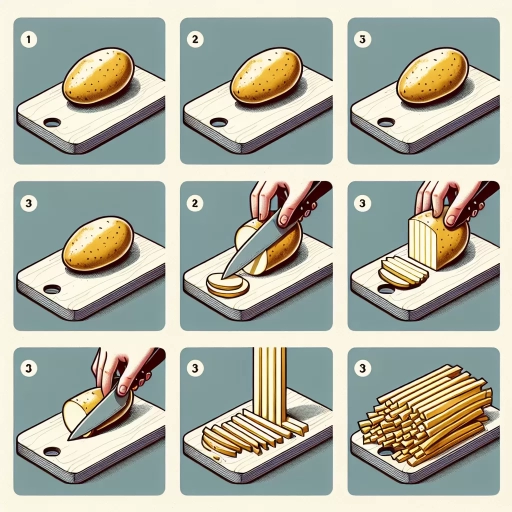 1

2

3

3

2

3

3

3

3