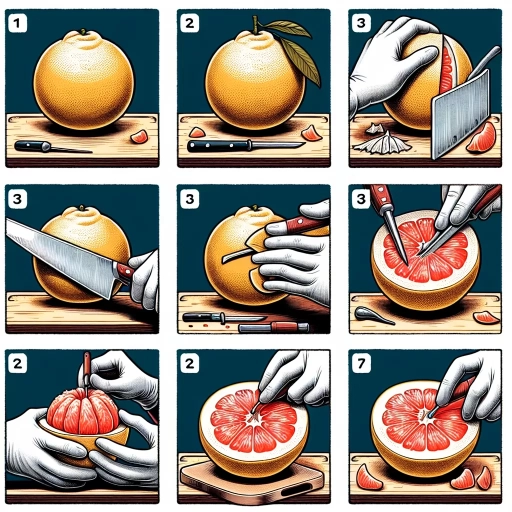 1

2

3

3

3

3

2

2

7