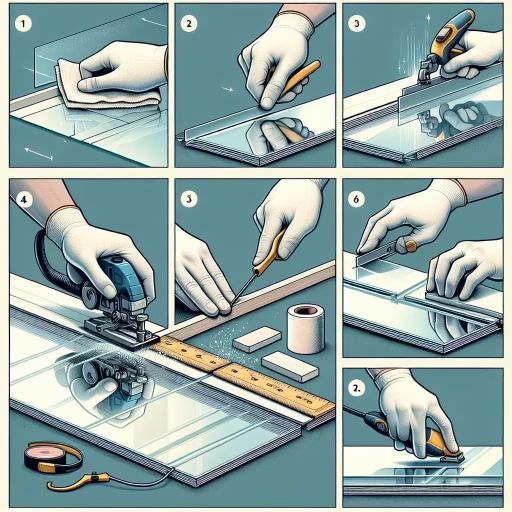 1

2

3

4

3

6

2.