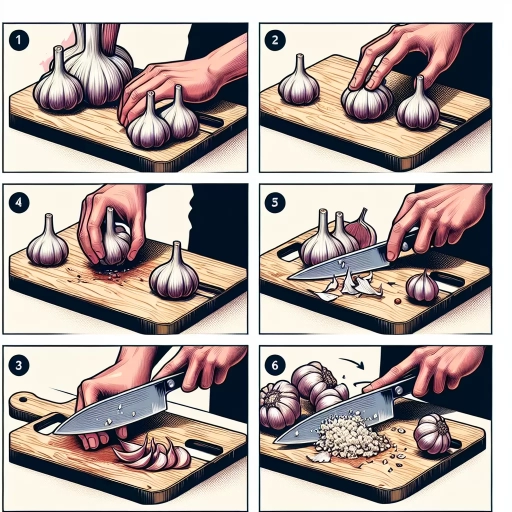 1

2

4

5

3

6