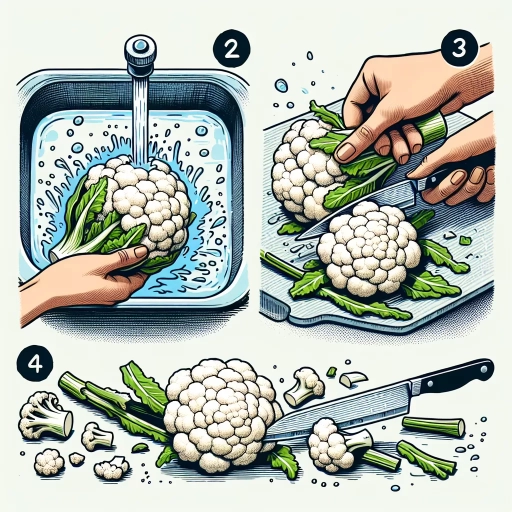 2

3

4