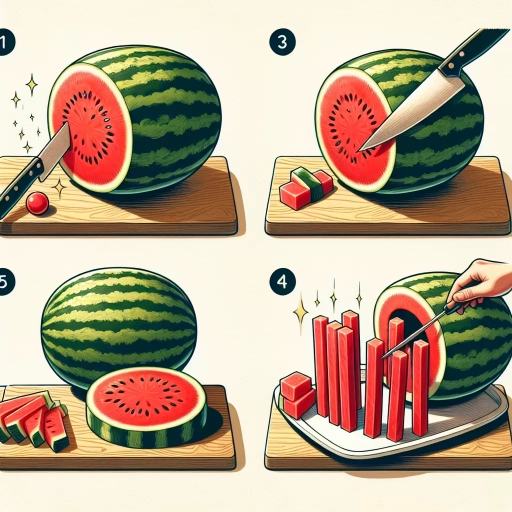 1

3

5

4