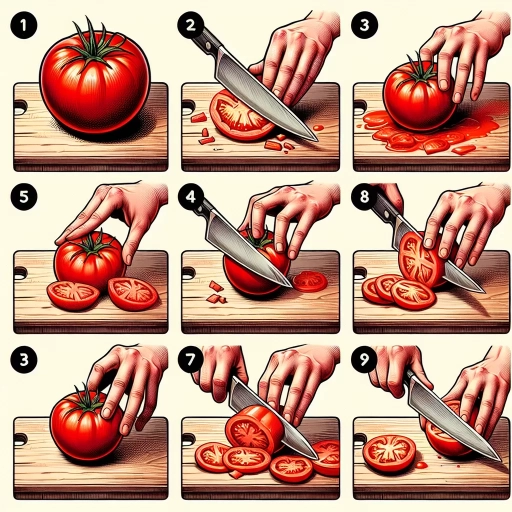 1

2

3

5

4

8

3

7

9