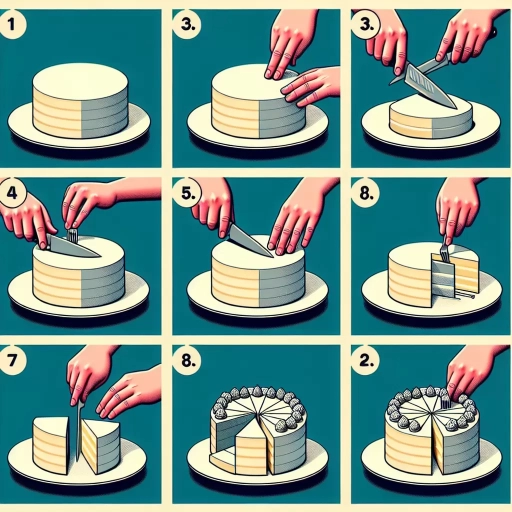 1

3.

3.

4

5.

8.

7

8.

2.