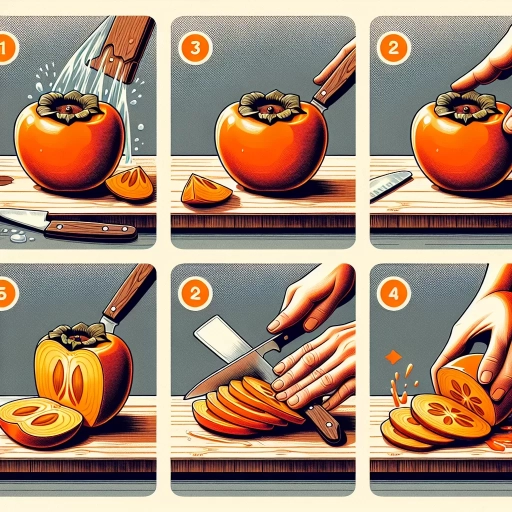 1

3

2

5

2

4