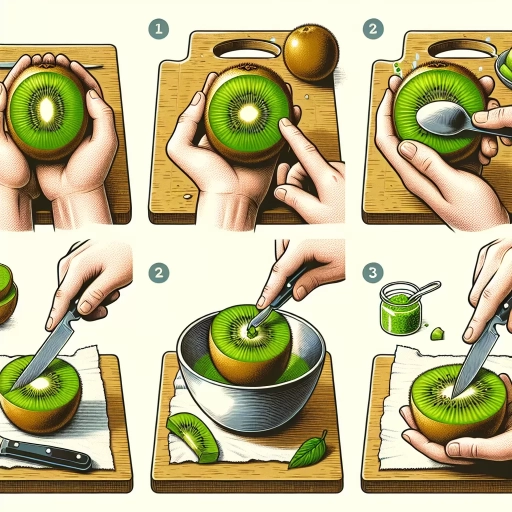 1

2

2

3