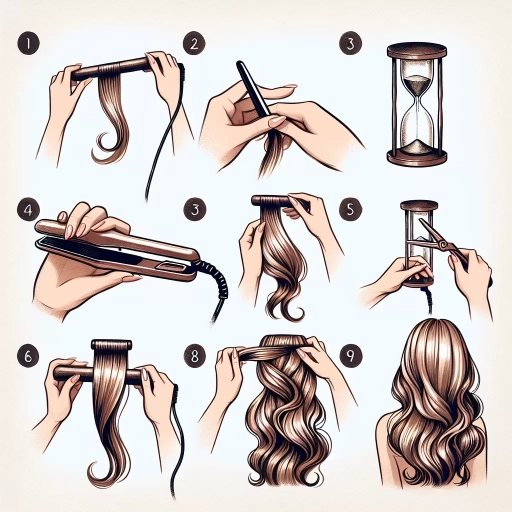 1

2

3

4

3

5

6

8

9