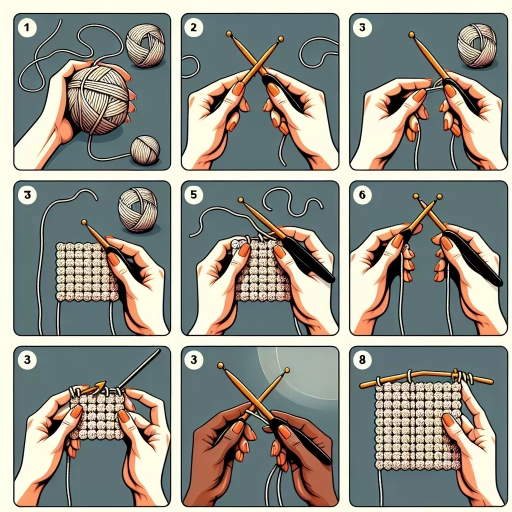 1

2

3

3

5

6

3

3

8