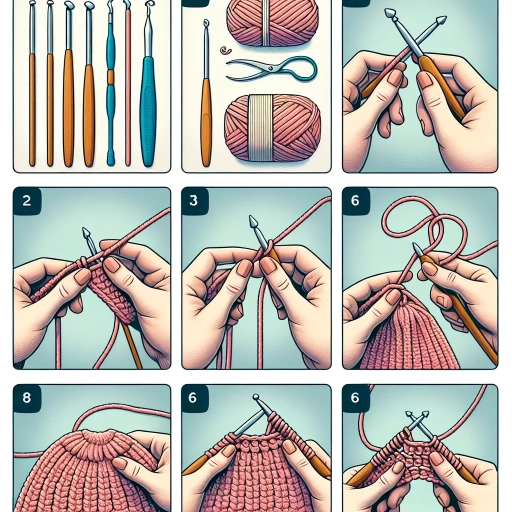 2

3

6

8

6

6