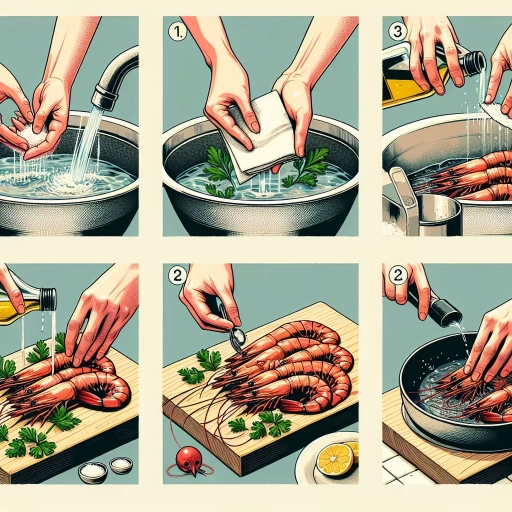 1.

3

2

2