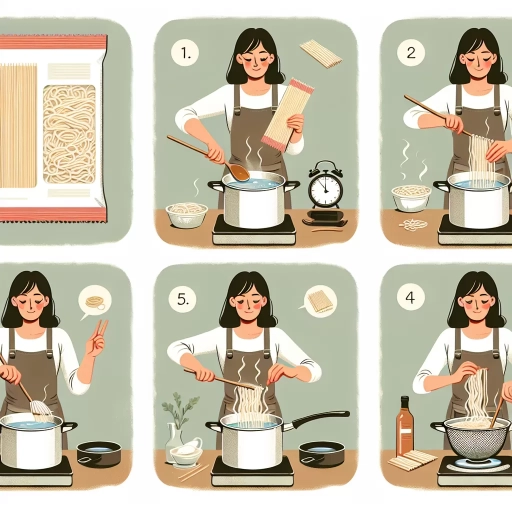 1.

2

5.

4