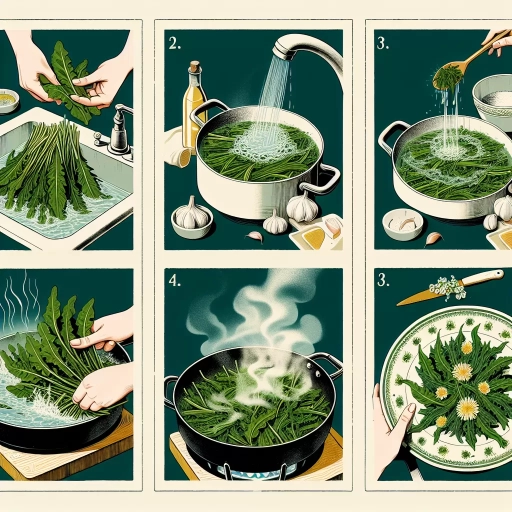 2.

3.

4.

3.