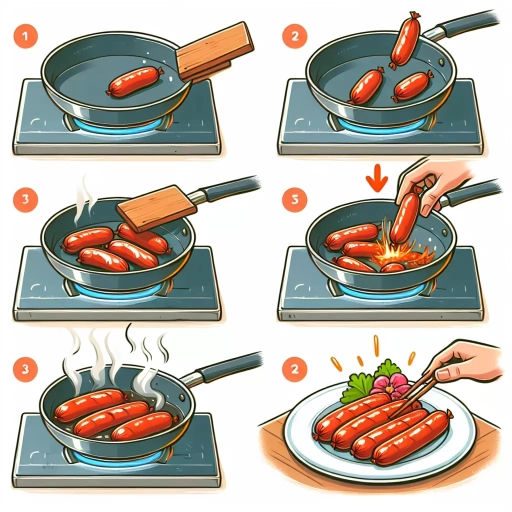 1

2

3

5

3

2