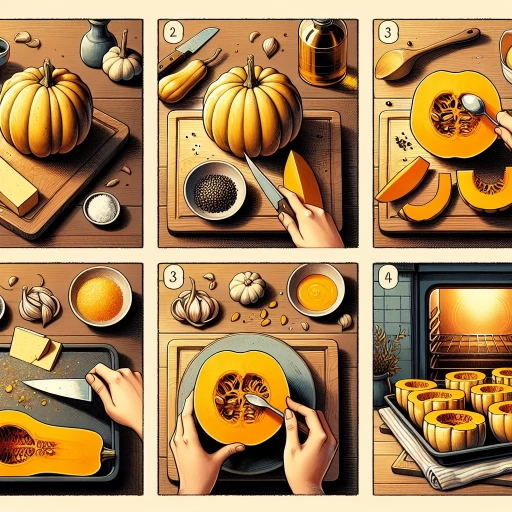 2

3

3

4