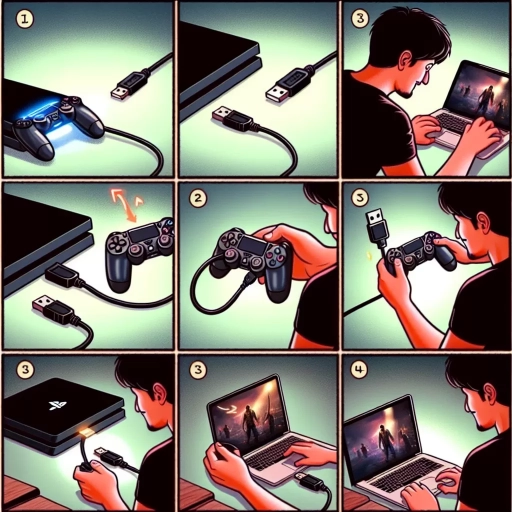 1

3

2

3

3

3

4