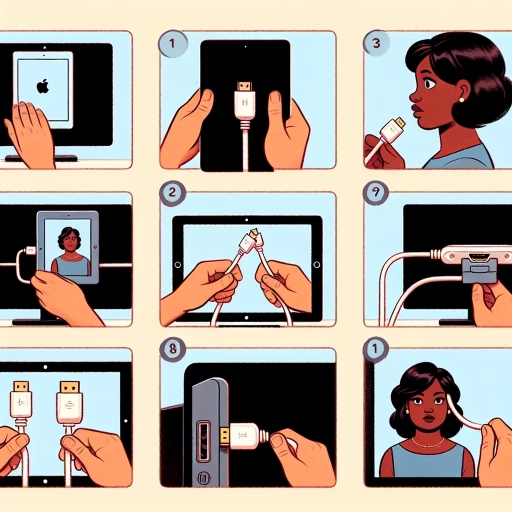 1

3

2

9

8

1