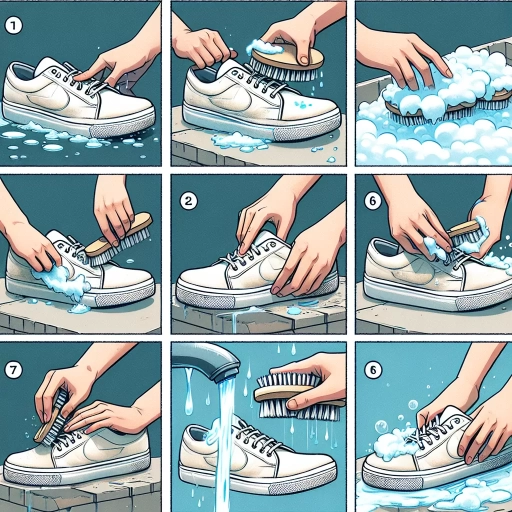 1

2

6

7

6