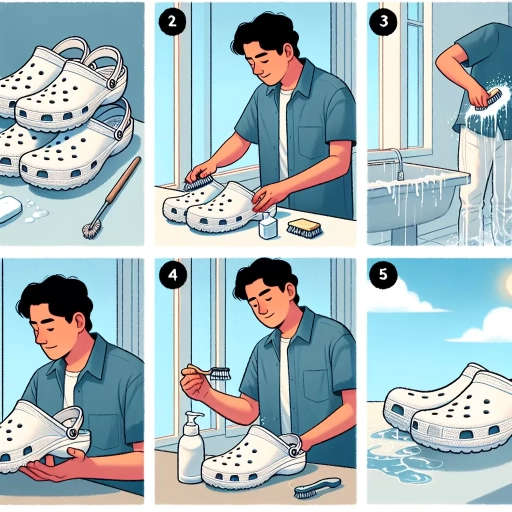 2

3

4

5