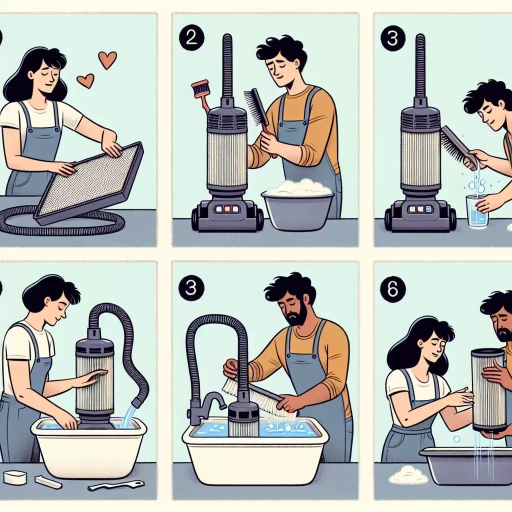 2

3

3

6