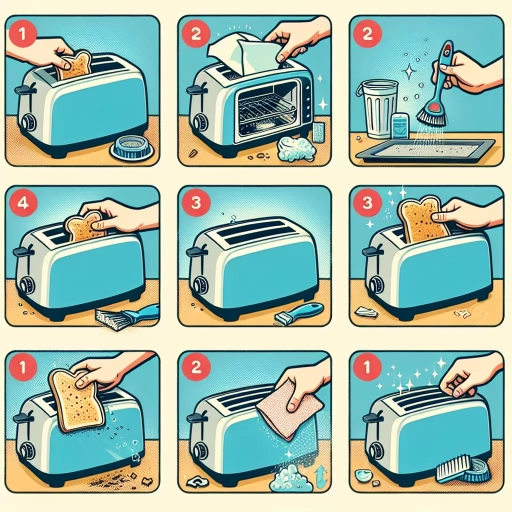 1

2

2

4

3

3

1

2

1