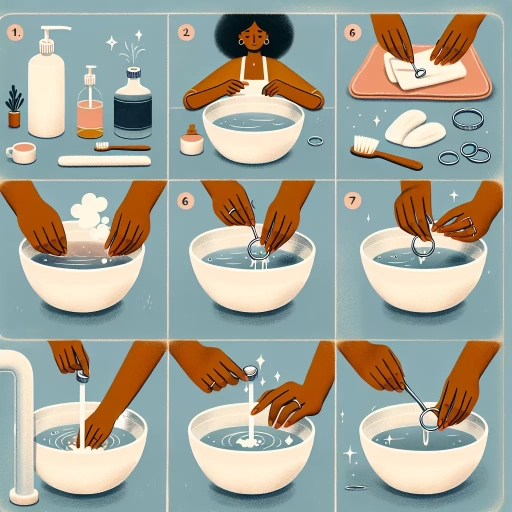 1.

2

6

6

7