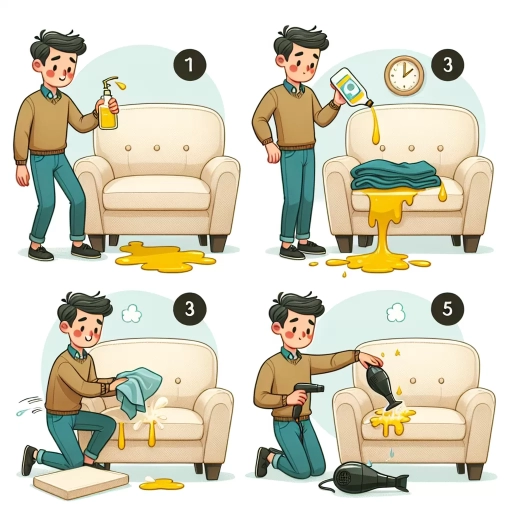 1

3

3

5