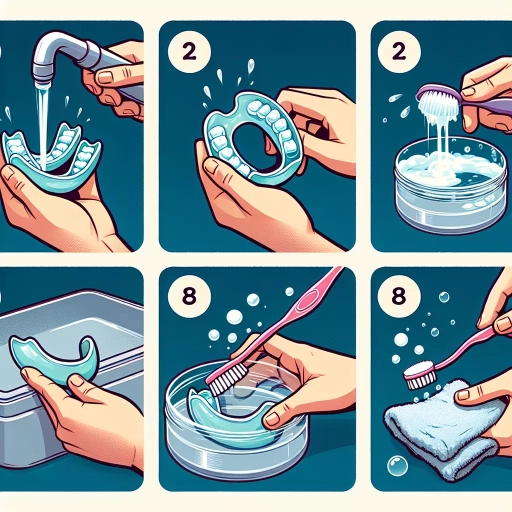 2

2

8

8