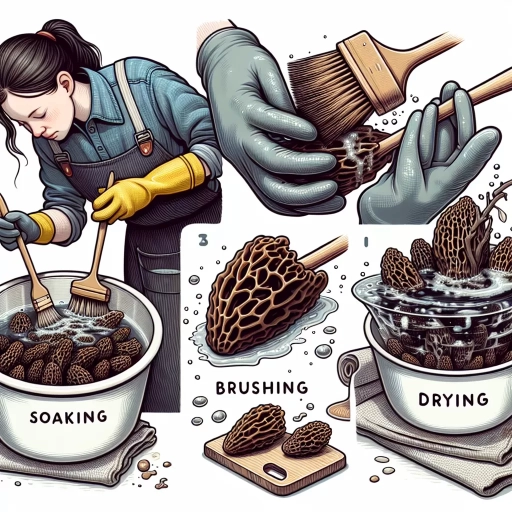 3

1

SOAKING

BRUSHING

DRYING