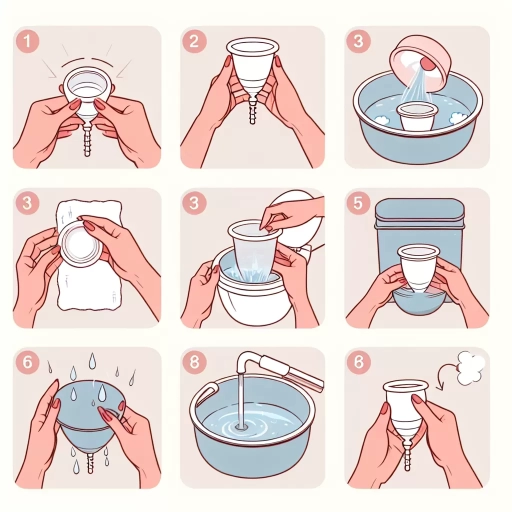 1

2

3

3

3

5

6

8

6