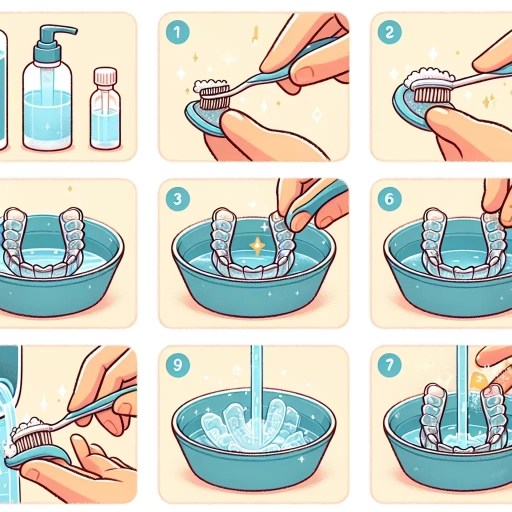 1

2

3

6

9

7