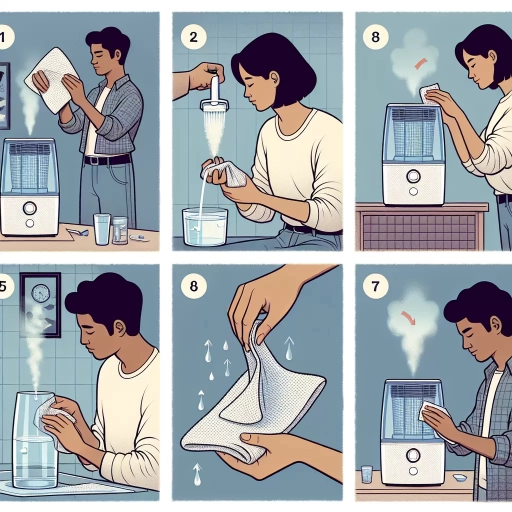 1

2

8

5

8

7