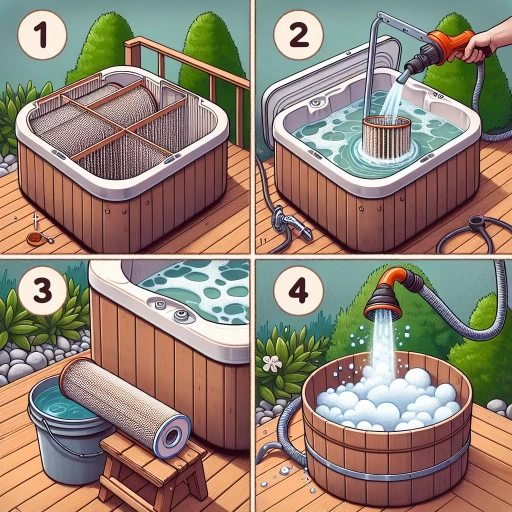 1

2

3

4