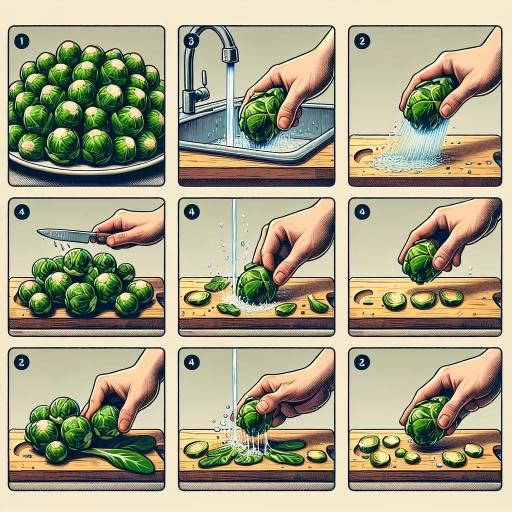 1

3

2

4

4

4

2

4

2