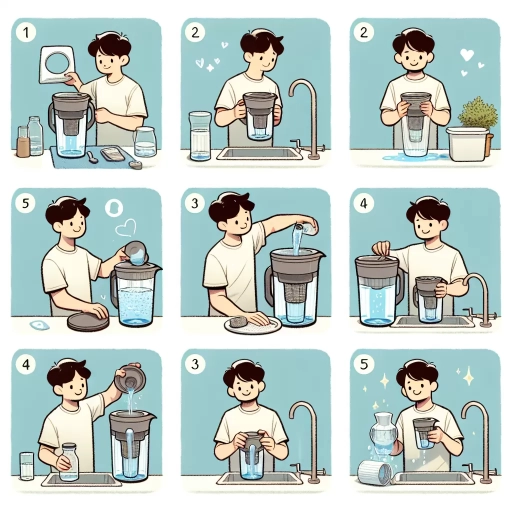 1

2

2

5

3

4

4

3

5