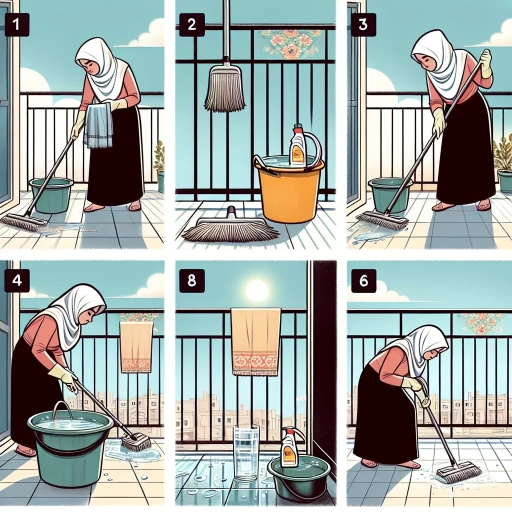 1

2

3

4

8

6