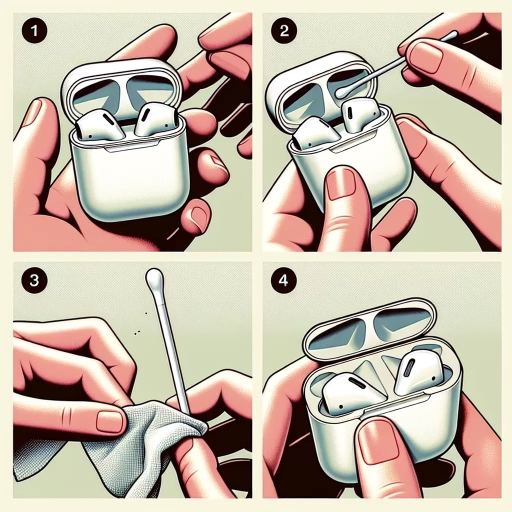 1

2

3

4