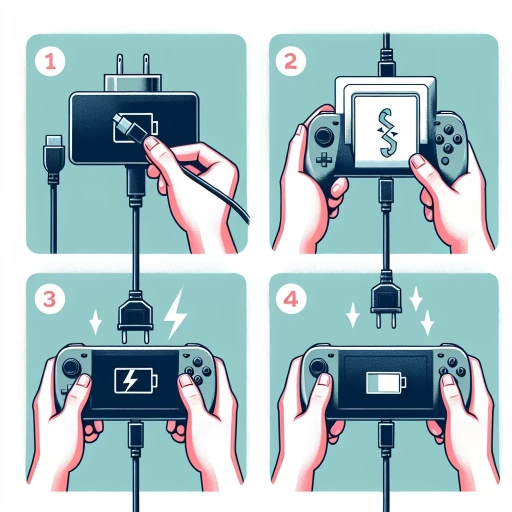 1

2

3

4