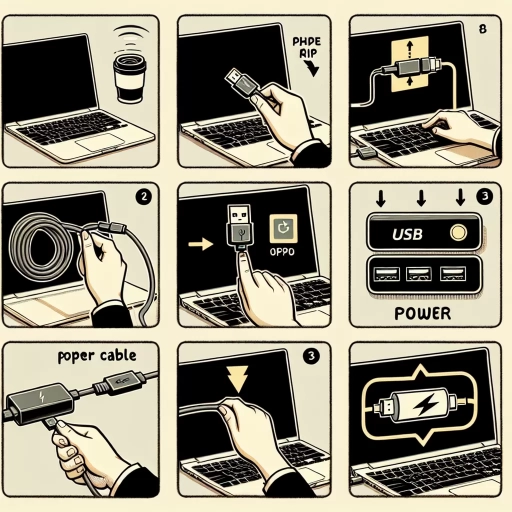 PHPE RIP

8

2

OPPO

3

USB

POWER

poper cable

3