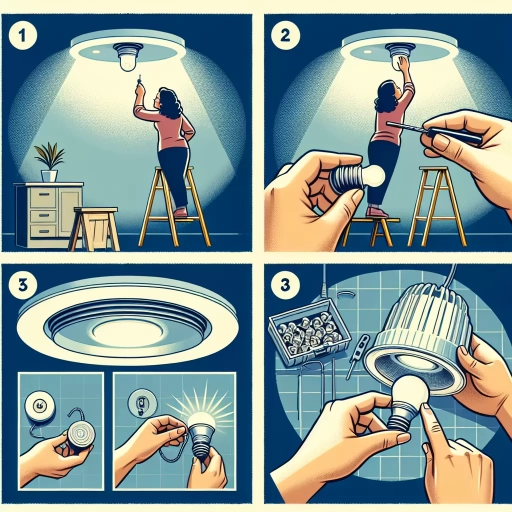 1

2

3

3