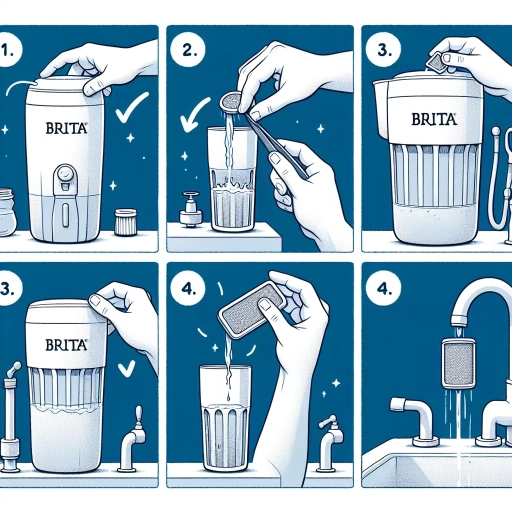 1.

BRITA

2.

3.

BRITA

3.

BRITA

4.

4.