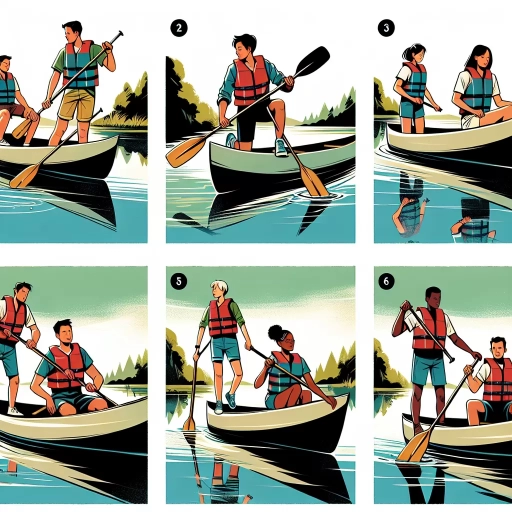 2

3

5

6