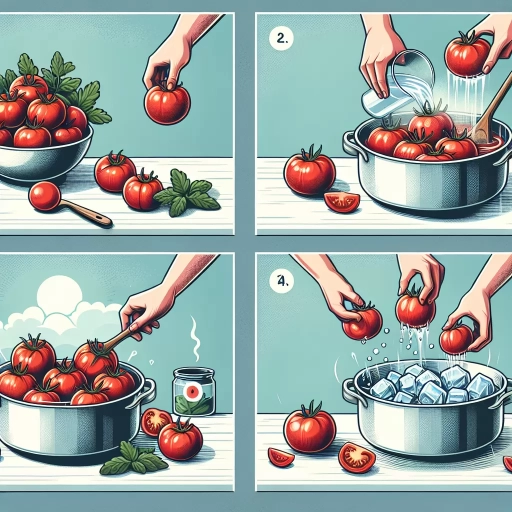 2.

4.