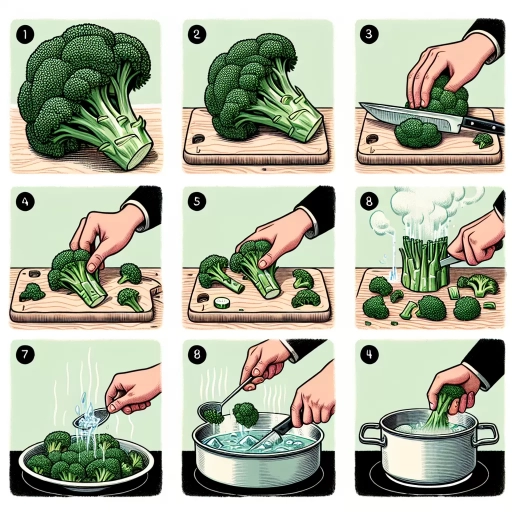 1

2

3

4

5

8

7

8

4