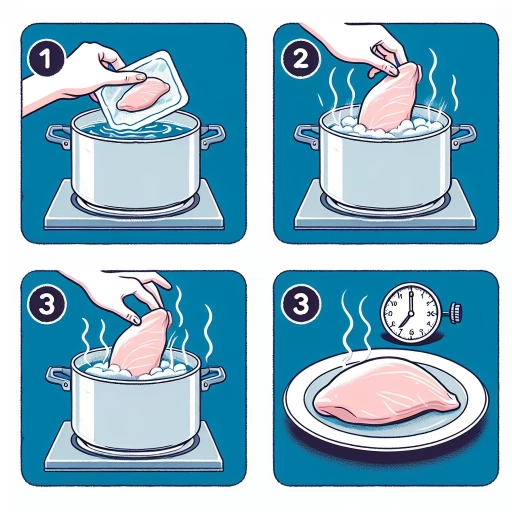 1

2

3

3