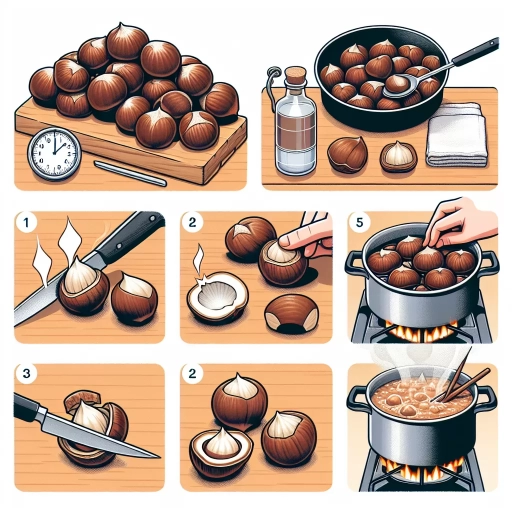 1

2

5

3

2